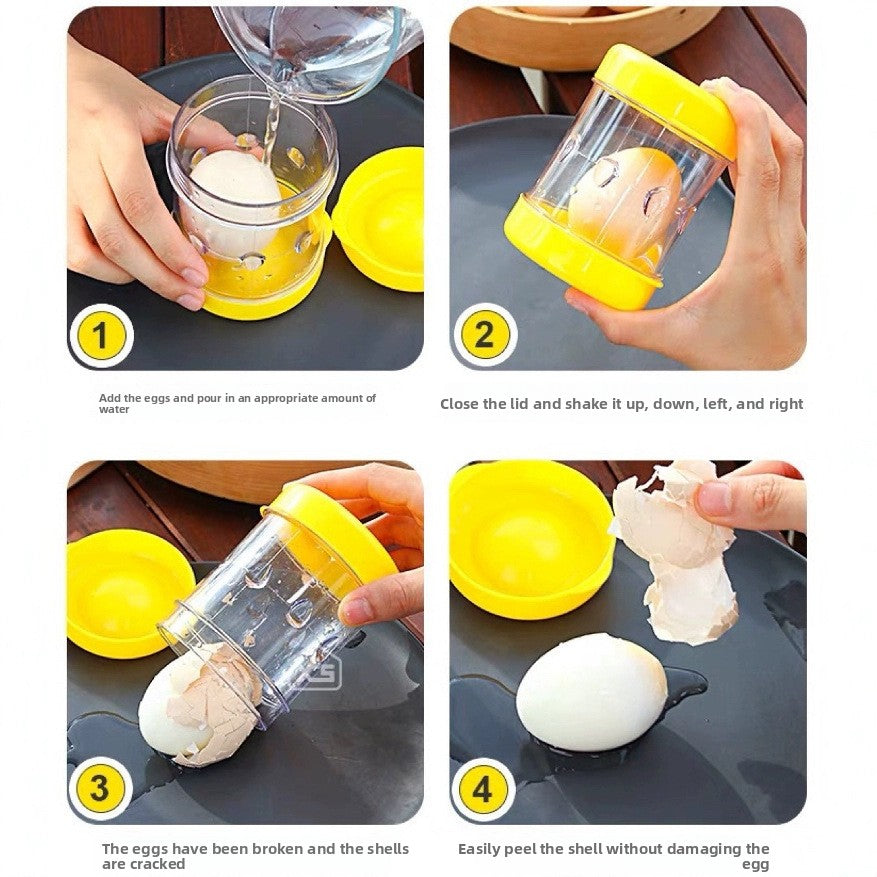 1

Add the eggs and pour in an appropriate amount of water

2

Close the lid and shake it up, down, left, and right

3

The eggs have been broken and the shells are cracked

4

Easily peel the shell without damaging the egg