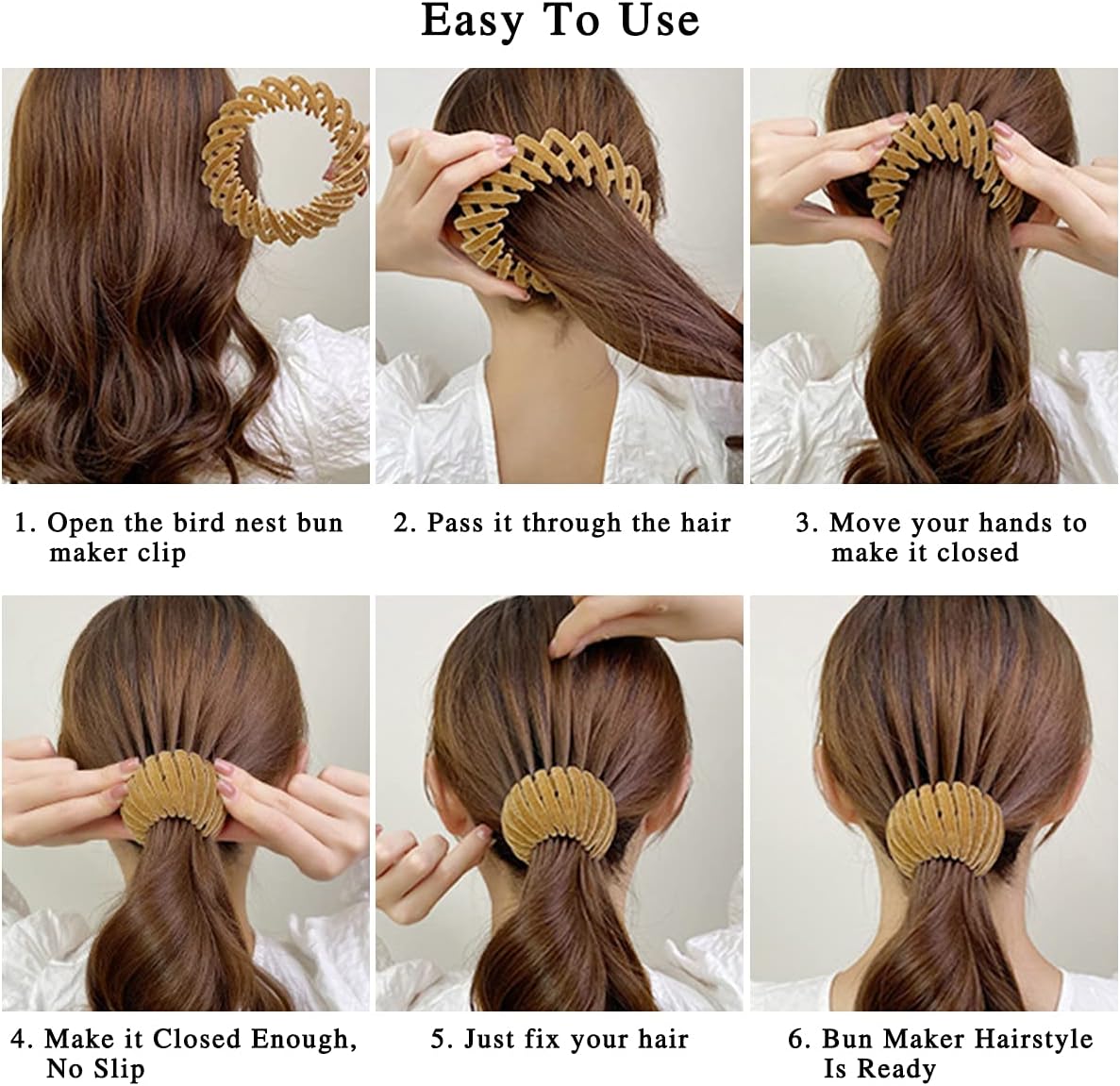 Easy To Use

1. Open the bird nest bun maker clip

2. Pass it through the hair

3. Move your hands to make it closed

4. Make it Closed Enough, No Slip

5. Just fix your hair

6. Bun Maker Hairstyle Is Ready